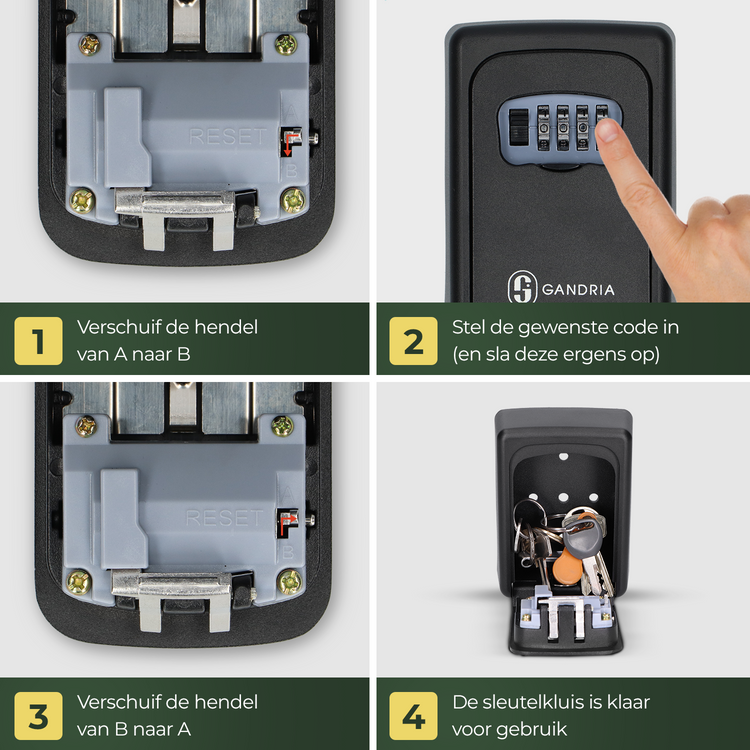 RESET
A
B

GANDRIA

1 Verschuif de hendel van A naar B

2 Stel de gewenste code in (en sla deze ergens op)

RESET
A
B

3 Verschuif de hendel van B naar A

4 De sleutelkluis is klaar voor gebruik